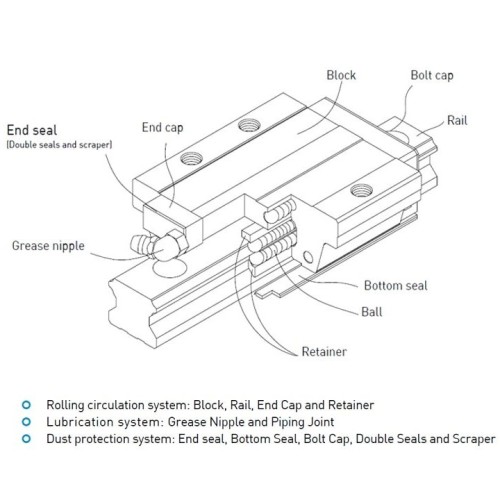 Block

Bolt cap

Rail

End seal
(Double seals and scraper)

End cap

Grease nipple

Bottom seal

Ball

Retainer

Rolling circulation system: Block, Rail, End Cap and Retainer
Lubrication system: Grease Nipple and Piping Joint
Dust protection system: End seal, Bottom Seal, Bolt Cap, Double Seals and Scraper