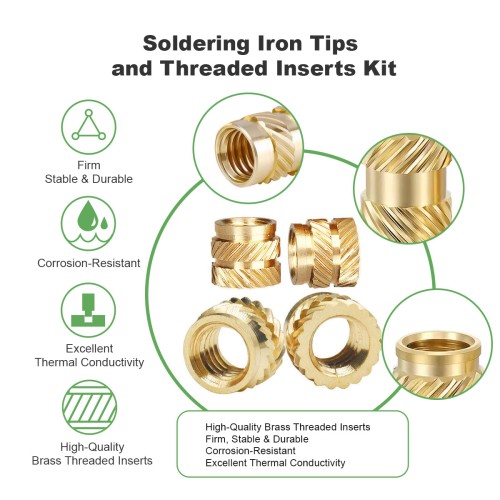 Soldering Iron Tips and Threaded Inserts Kit

Firm
Stable & Durable

Corrosion-Resistant

Excellent
Thermal Conductivity

High-Quality
Brass Threaded Inserts

High-Quality Brass Threaded Inserts
Firm, Stable & Durable
Corrosion-Resistant
Excellent Thermal Conductivity