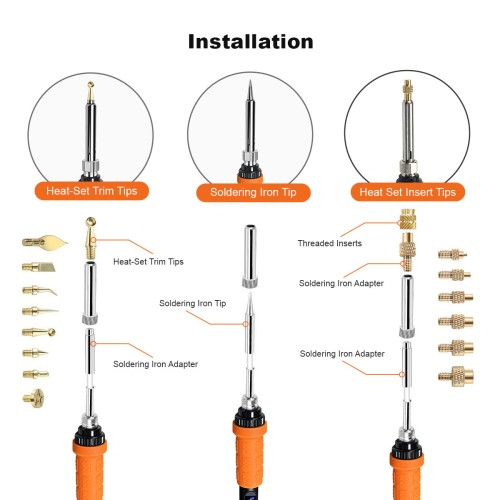 Installation

Heat-Set Trim Tips

Soldering Iron Tip

Heat Set Insert Tips

Heat-Set Trim Tips

Soldering Iron Adapter

Soldering Iron Tip

Threaded Inserts

Soldering Iron Adapter

Soldering Iron Adapter