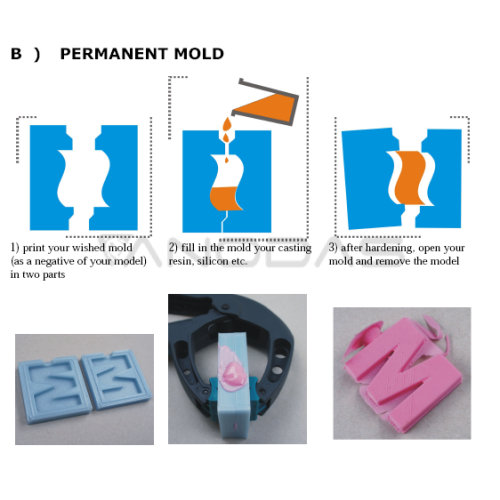 B ) PERMANENT MOLD

1) print your wished mold (as a negative of your model) in two parts

2) fill in the mold your casting resin, silicon etc.

3) after hardening, open your mold and remove the model

ANODAS