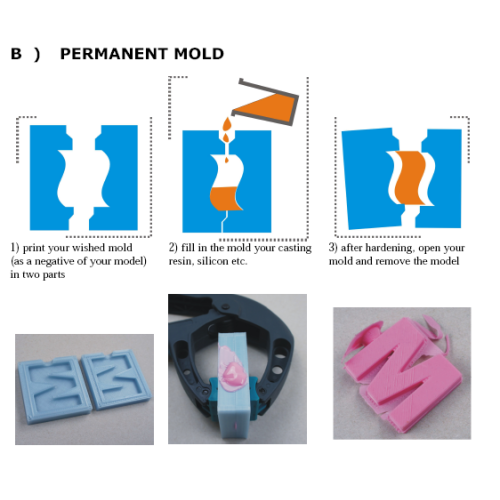 B ) PERMANENT MOLD

1) print your wished mold (as a negative of your model) in two parts

2) fill in the mold your casting resin, silicon etc.

3) after hardening, open your mold and remove the model