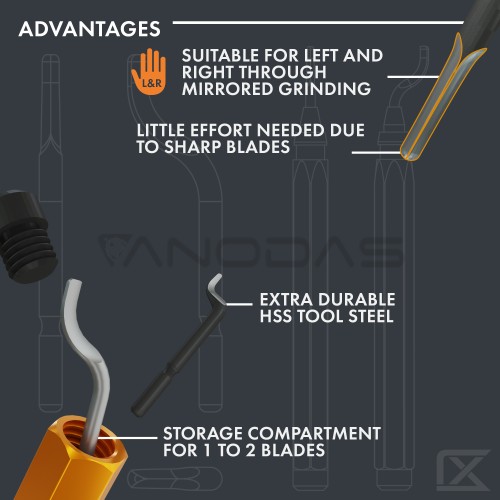 ADVANTAGES

L&R

SUITABLE FOR LEFT AND RIGHT THROUGH MIRRORED GRINDING

LITTLE EFFORT NEEDED DUE TO SHARP BLADES

ANODAS

EXTRA DURABLE HSS TOOL STEEL

STORAGE COMPARTMENT FOR 1 TO 2 BLADES