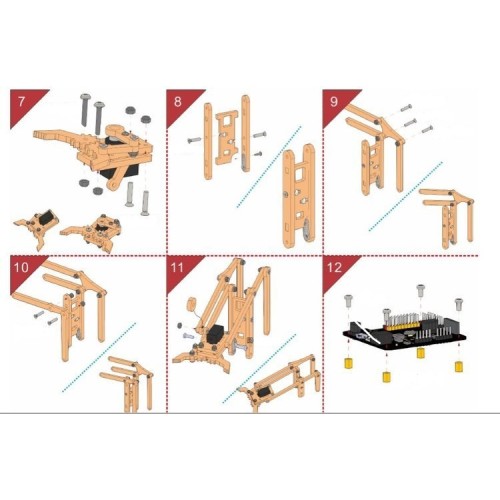 7

8

9

10

11

12