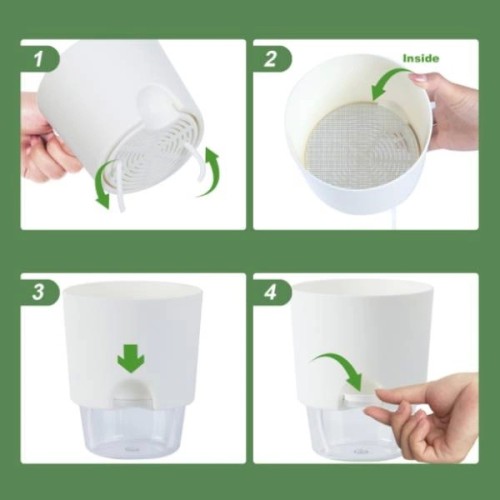 1

2

Inside

3

4