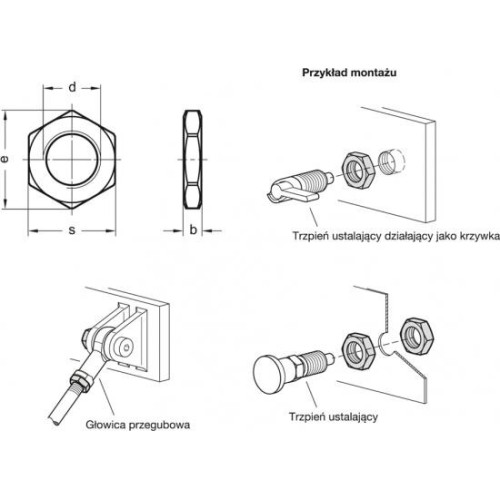 d

e

s

b

Przykład montażu

Trzpień ustalający działający jako krzywka

Głowica przegubowa

Trzpień ustalający